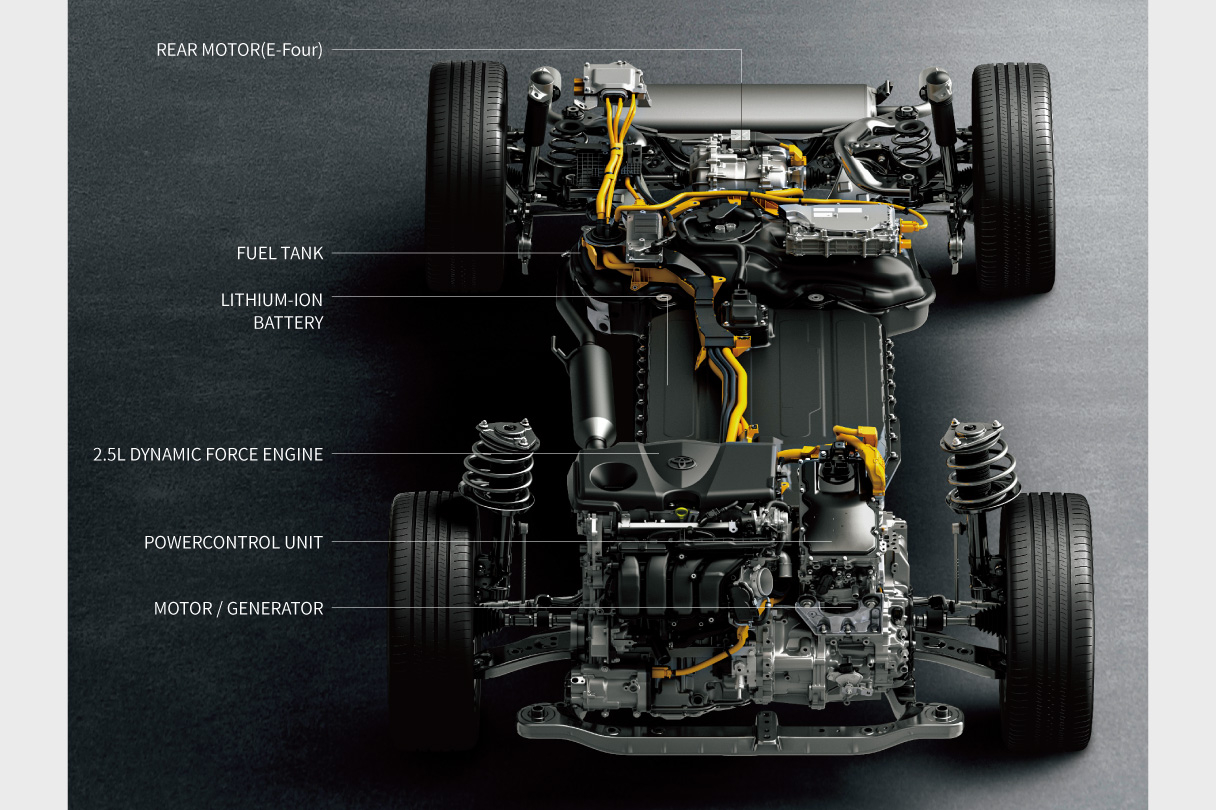 REAR MOTOR(E-Four)

FUEL TANK

LITHIUM-ION BATTERY

2.5L DYNAMIC FORCE ENGINE

POWERCONTROL UNIT

MOTOR / GENERATOR