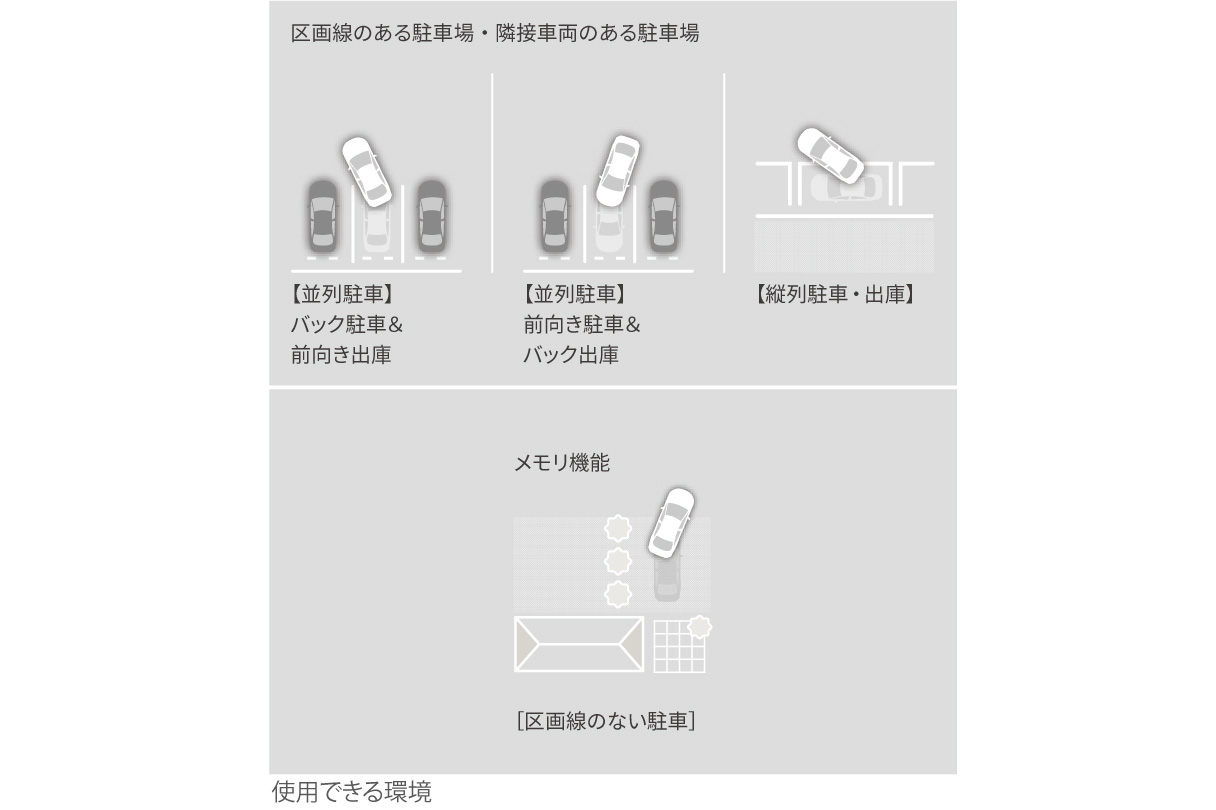 区画線のある駐車場・隣接車両のある駐車場

【並列駐車】
バック駐車＆
前向き出庫

【並列駐車】
前向き駐車＆
バック出庫

【縦列駐車・出庫】

メモリ機能

［区画線のない駐車］

使用できる環境