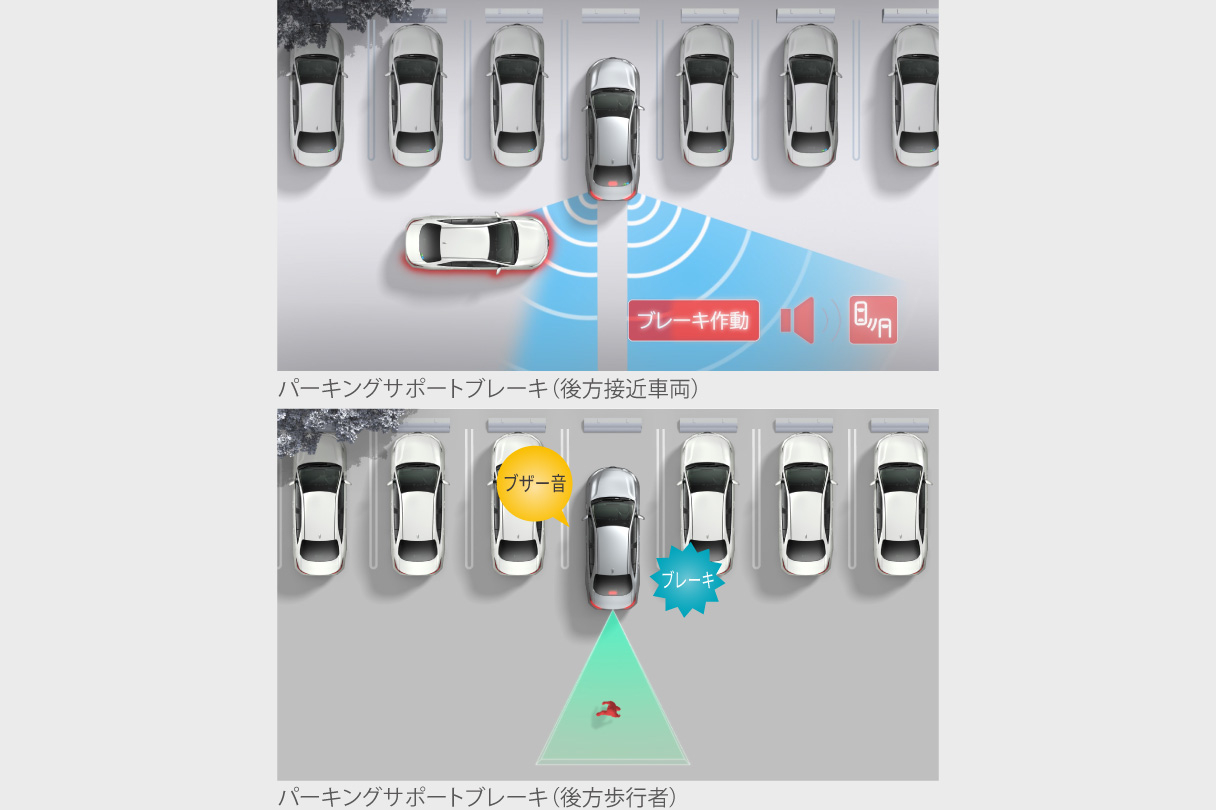 ブレーキ作動

パーキングサポートブレーキ（後方接近車両）

ブザー音

ブレーキ

パーキングサポートブレーキ（後方歩行者）