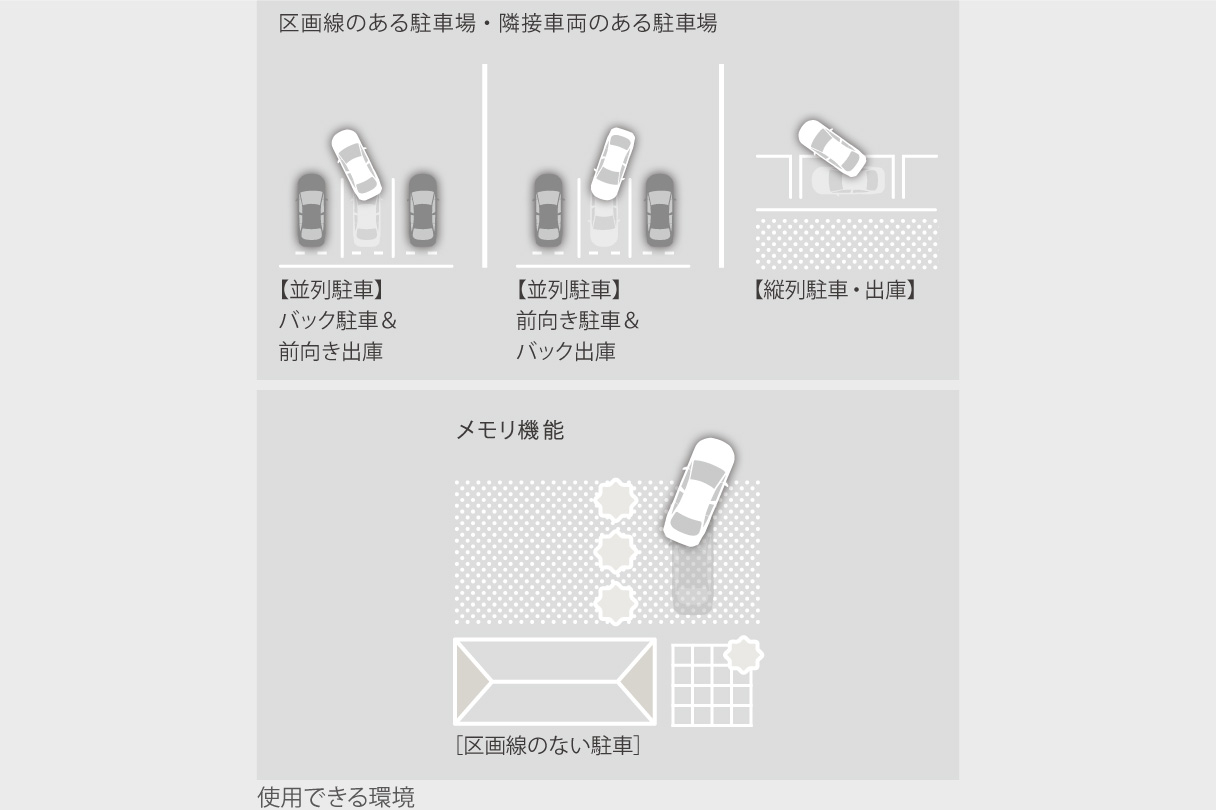 区画線のある駐車場・隣接車両のある駐車場

【並列駐車】
バック駐車＆
前向き出庫

【並列駐車】
前向き駐車＆
バック出庫

【縦列駐車・出庫】

メモリ機能

[区画線のない駐車]

使用できる環境